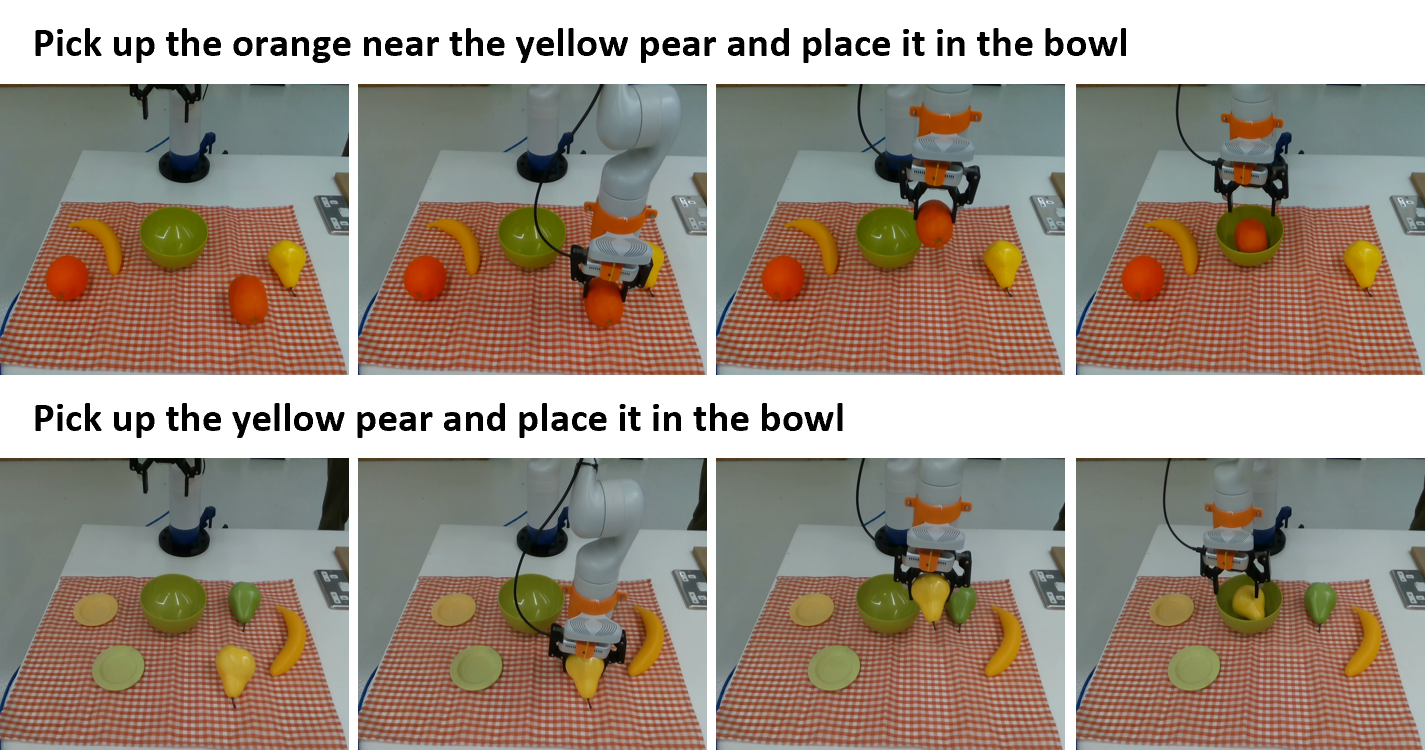 Pick up the orange near the yellow pear and place it in the bowl

Pick up the yellow pear and place it in the bowl